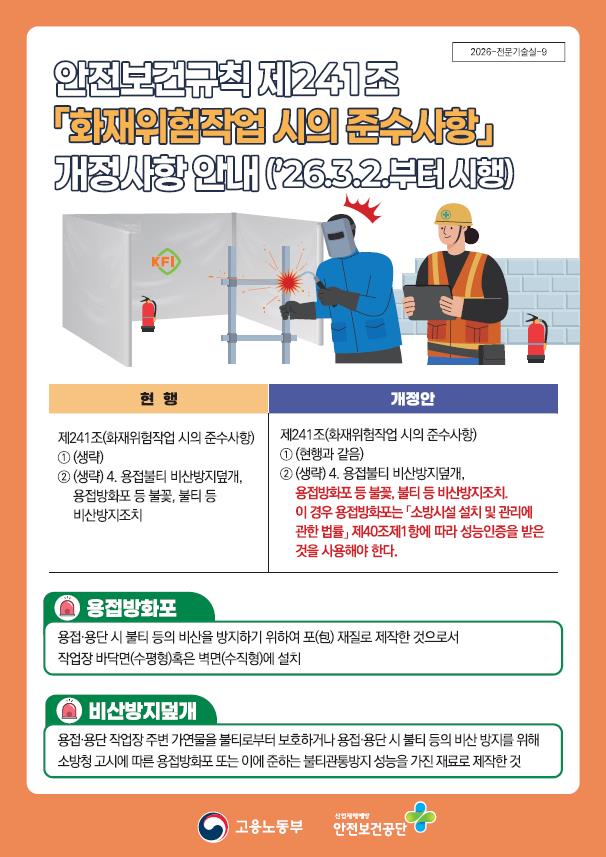 2026-전문기술실-9

안전보건규칙 제241조
「화재위험작업 시의 준수사항」
개정사항 안내 ('26.3.2.부터 시행)

KFI

| 현 행 | 개정안 |
|---|---|
| 제241조(화재위험작업 시의 준수사항) ① (생략) ② (생략) 4. 용접불티 비산방지덮개, 용접방화포 등 불꽃, 불티 등 비산방지조치 | 제241조(화재위험작업 시의 준수사항) ① (현행과 같음) ② (생략) 4. 용접불티 비산방지덮개, 용접방화포 등 불꽃, 불티 등 비산방지조치. 이 경우 용접방화포는 「소방시설 설치 및 관리에 관한 법률」 제40조제1항에 따라 성능인증을 받은 것을 사용해야 한다. |

용접방화포
용접·용단 시 불티 등의 비산을 방지하기 위하여 포(包) 재질로 제작한 것으로서 작업장 바닥면(수평형)혹은 벽면(수직형)에 설치

비산방지덮개
용접·용단 작업장 주변 가연물을 불티로부터 보호하거나 용접·용단 시 불티 등의 비산 방지를 위해 소방청 고시에 따른 용접방화포 또는 이에 준하는 불티관통방지 성능을 가진 재료로 제작한 것

고용노동부
산업재해예방 안전보건공단